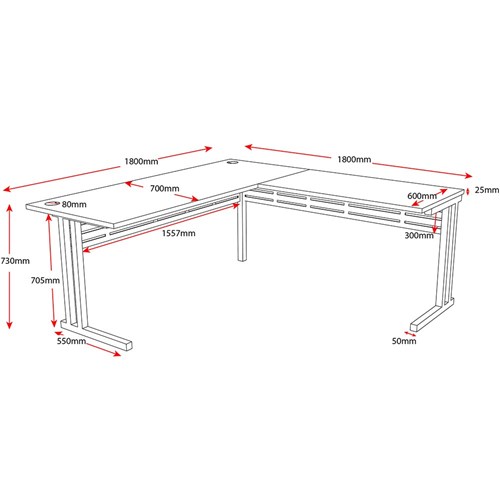 1800mm
1800mm
700mm
80mm
600mm
25mm
1557mm
300mm
730mm
705mm
550mm
50mm